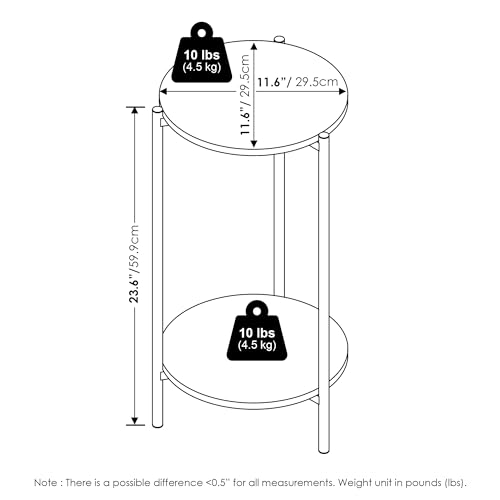 10 lbs
(4.5 kg)

11.6"/ 29.5cm

11.6"/ 29.5cm

23.6"/59.9cm

10 lbs
(4.5 kg)

Note : There is a possible difference <0.5" for all measurements. Weight unit in pounds (lbs).