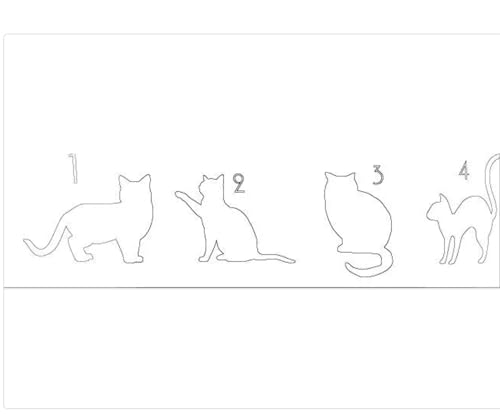 1 2 3 4