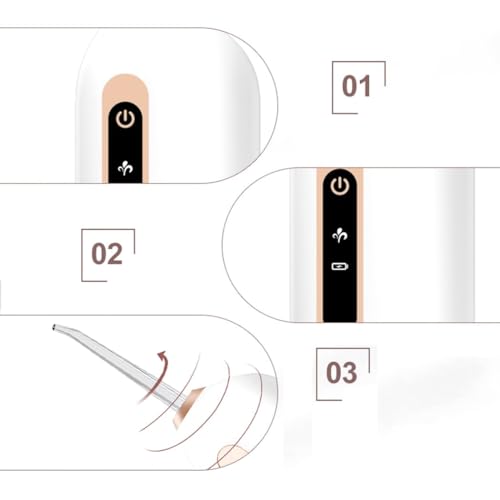 01

02

03