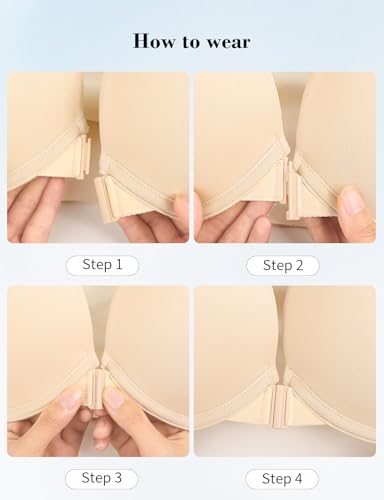 How to wear

Step 1

Step 2

Step 3

Step 4