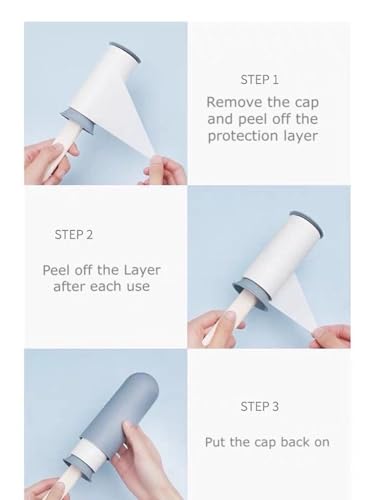 STEP 1

Remove the cap and peel off the protection layer

STEP 2

Peel off the Layer after each use

STEP 3

Put the cap back on