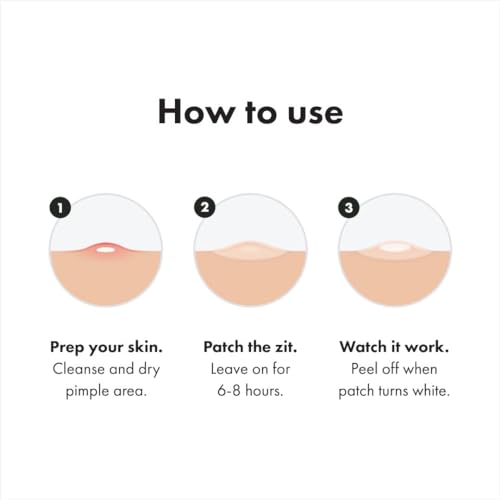 How to use

1

Prep your skin.
Cleanse and dry pimple area.

2

Patch the zit.
Leave on for 6-8 hours.

3

Watch it work.
Peel off when patch turns white.