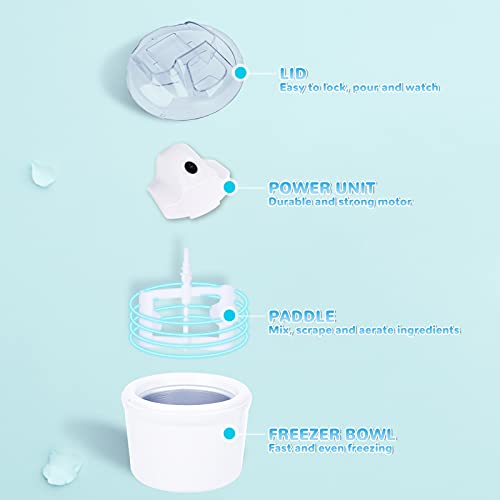 LID
Easy to lock, pour and watch

POWER UNIT
Durable and strong motor

PADDLE
Mix, scrape and aerate ingredients

FREEZER BOWL
Fast and even freezing