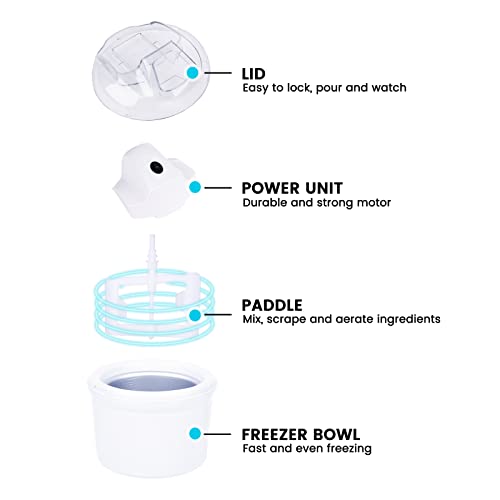 LID
Easy to lock, pour and watch

POWER UNIT
Durable and strong motor

PADDLE
Mix, scrape and aerate ingredients

FREEZER BOWL
Fast and even freezing