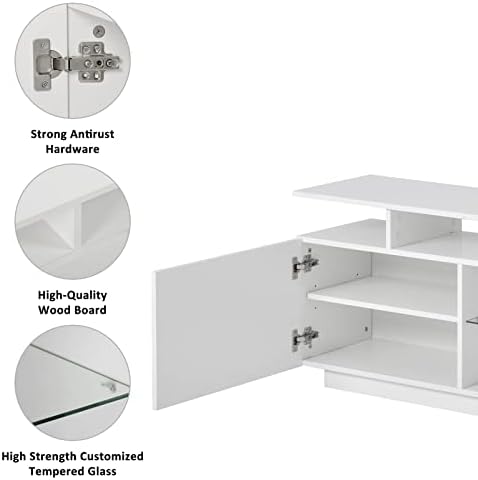 Strong Antirust
Hardware

High-Quality
Wood Board

High Strength Customized
Tempered Glass