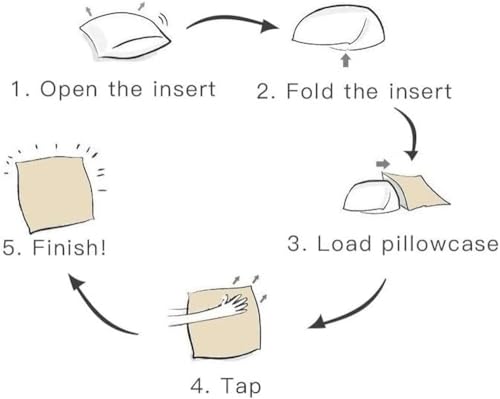 1. Open the insert

2. Fold the insert

3. Load pillowcase

4. Tap

5. Finish!