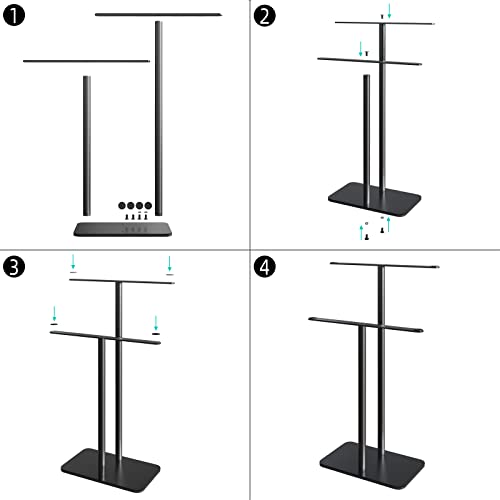 1

2

3

4