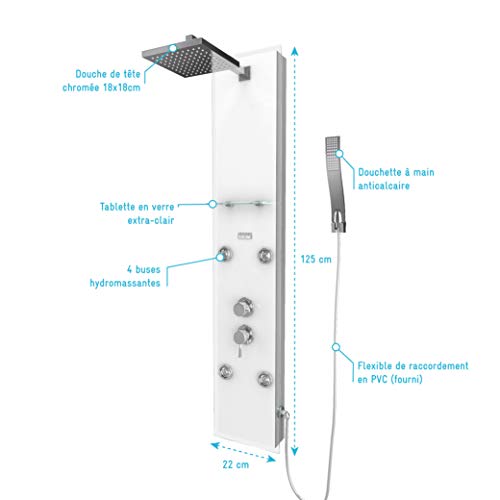 Douche de tête chromée 18x18cm

Douchette à main anticalcaire

Tablette en verre extra-clair

4 buses hydromassantes

125 cm

Flexible de raccordement en PVC (fourni)

22 cm