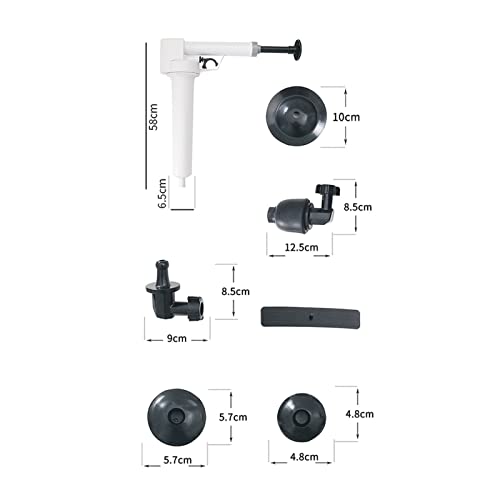 58cm

6.5cm

10cm

8.5cm

12.5cm

8.5cm

9cm

5.7cm

5.7cm

4.8cm

4.8cm