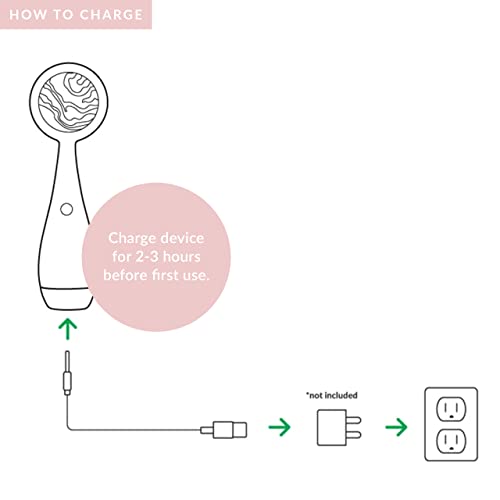 HOW TO CHARGE

Charge device for 2-3 hours before first use.

*not included