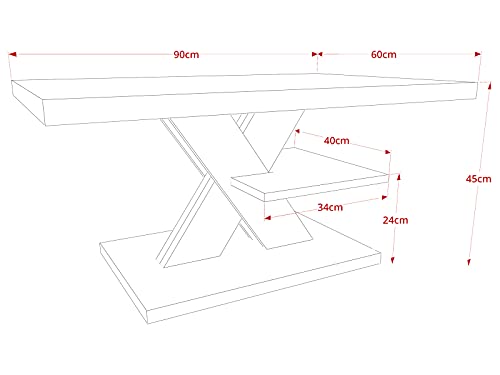 90cm
60cm
40cm
45cm
34cm
24cm