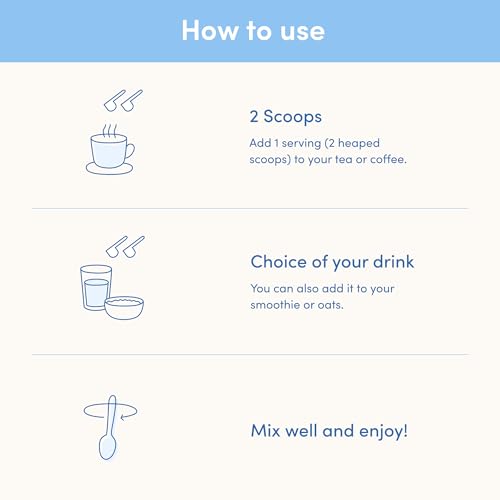 How to use

2 Scoops

Add 1 serving (2 heaped scoops) to your tea or coffee.

Choice of your drink

You can also add it to your smoothie or oats.

Mix well and enjoy!