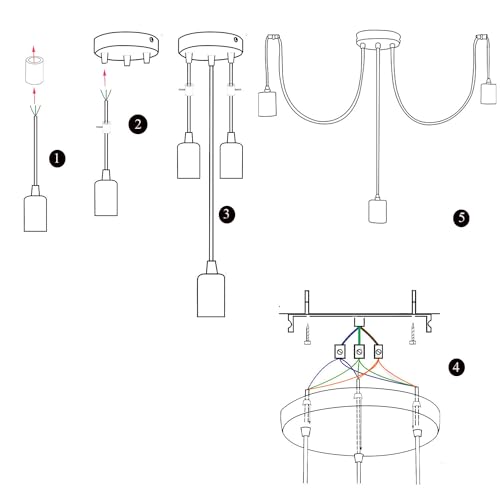 1
2
3
5
4