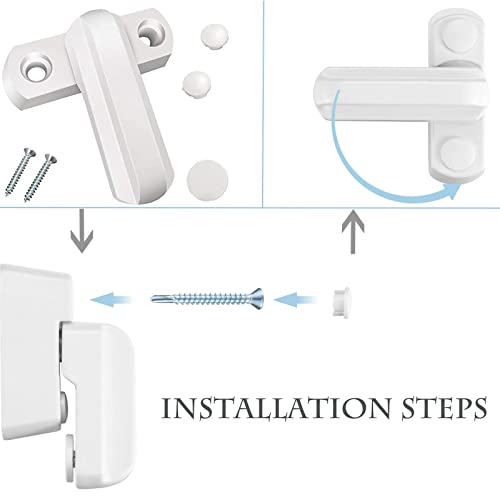 INSTALLATION STEPS