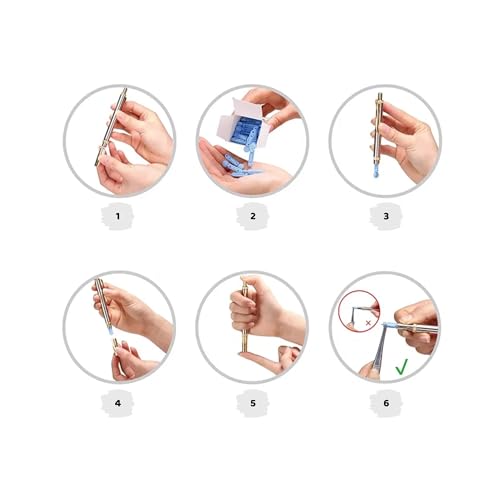 1

2

3

4

5

6