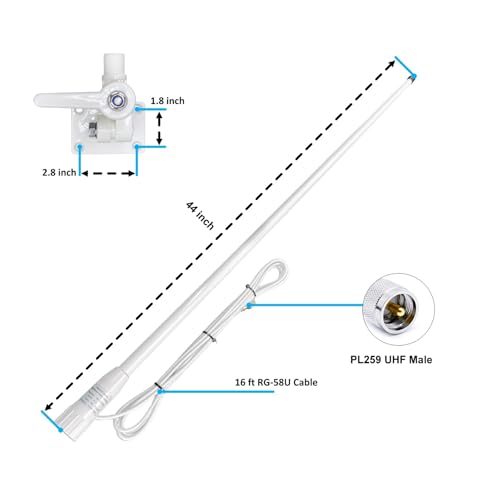 1.8 inch

2.8 inch

44 inch

PL259 UHF Male

16 ft RG-58U Cable