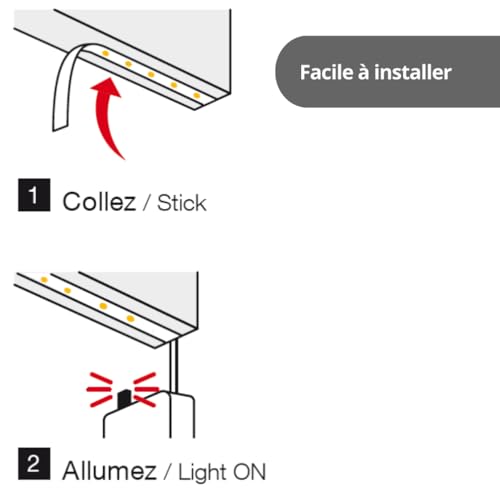 Facile à installer

1 Collez / Stick

2 Allumez / Light ON