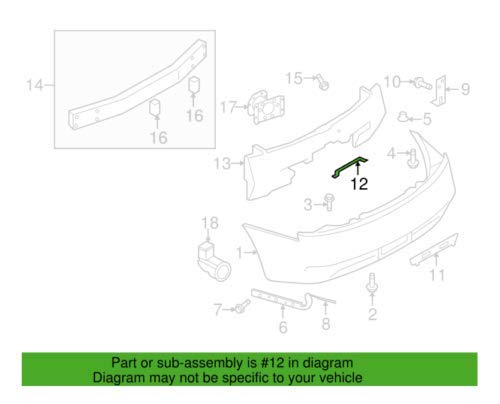 14
16
16
15
17
10
9
5
13
4
12
3
18
1
11
7
6
8
2

Part or sub-assembly is #12 in diagram
Diagram may not be specific to your vehicle