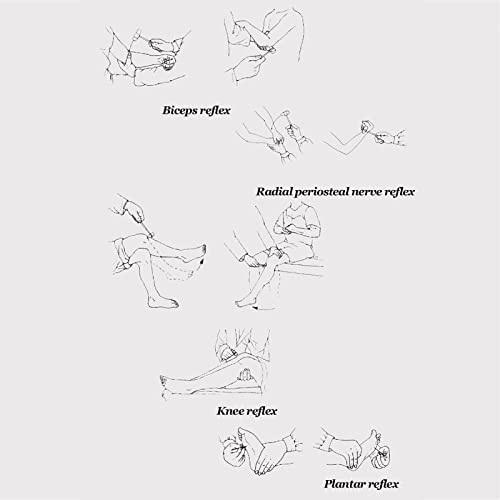 Biceps reflex

Radial periosteal nerve reflex

Knee reflex

Plantar reflex