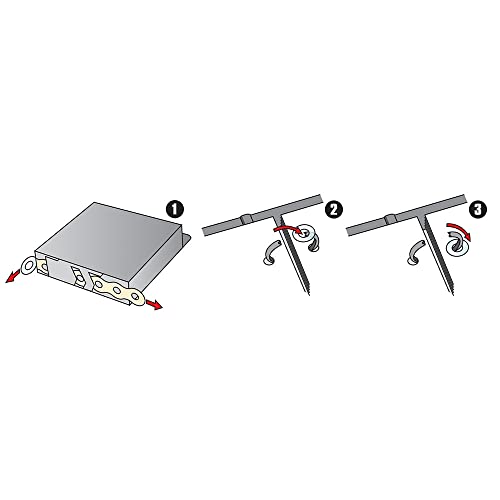 1

2

3