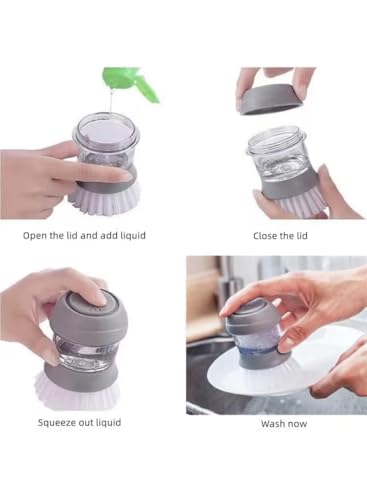 Open the lid and add liquid

Close the lid

Squeeze out liquid

Wash now