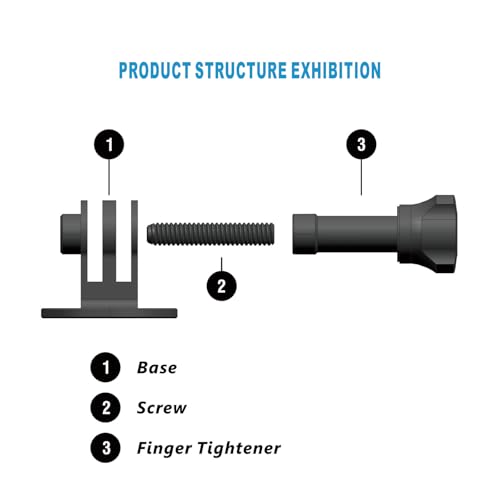 PRODUCT STRUCTURE EXHIBITION

1

3

2

1 Base

2 Screw

3 Finger Tightener