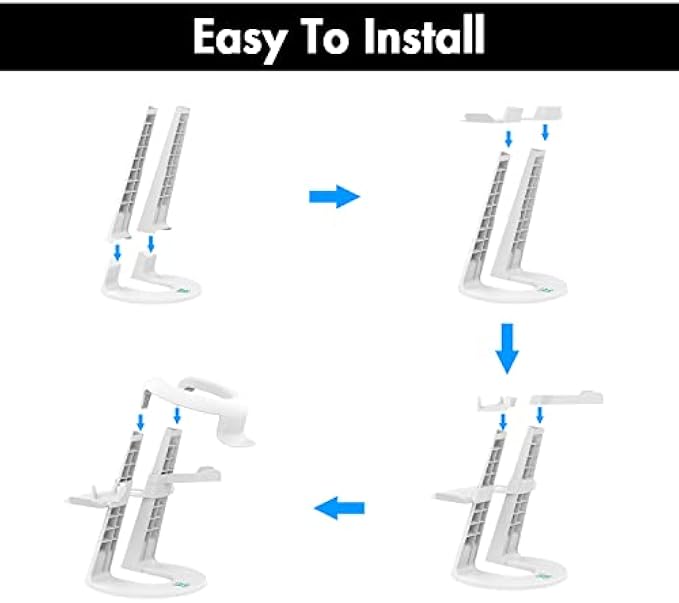 Easy To Install