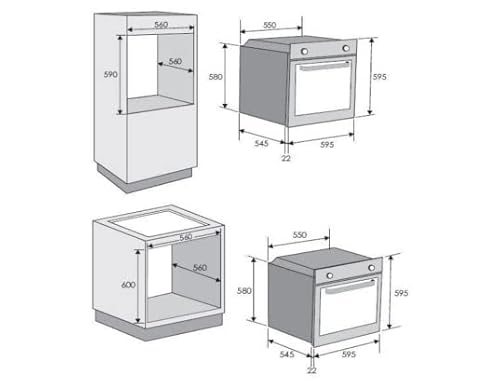 560
590
560
550
580
595
545
595
22
560
600
560
550
580
595
545
595
22