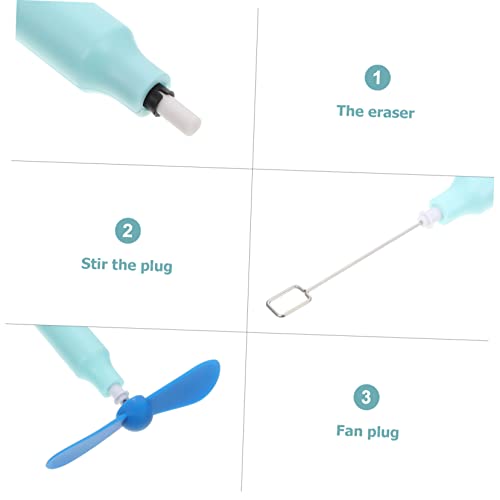 1
The eraser

2
Stir the plug

3
Fan plug