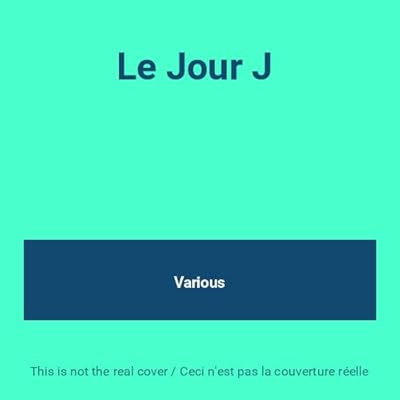 Le Jour J

Various

This is not the real cover / Ceci n'est pas la couverture réelle