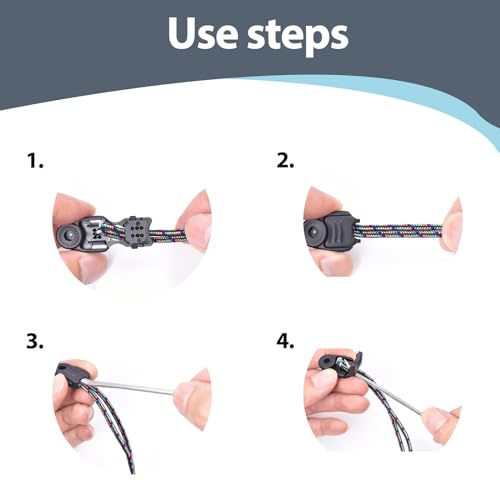 Use steps

1.

2.

3.

4.