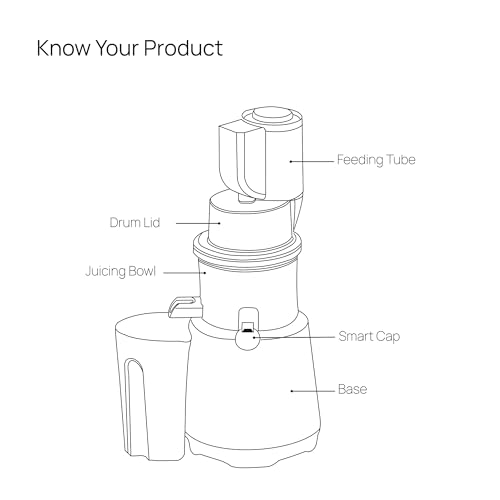 Know Your Product

Feeding Tube

Drum Lid

Juicing Bowl

Smart Cap

Base