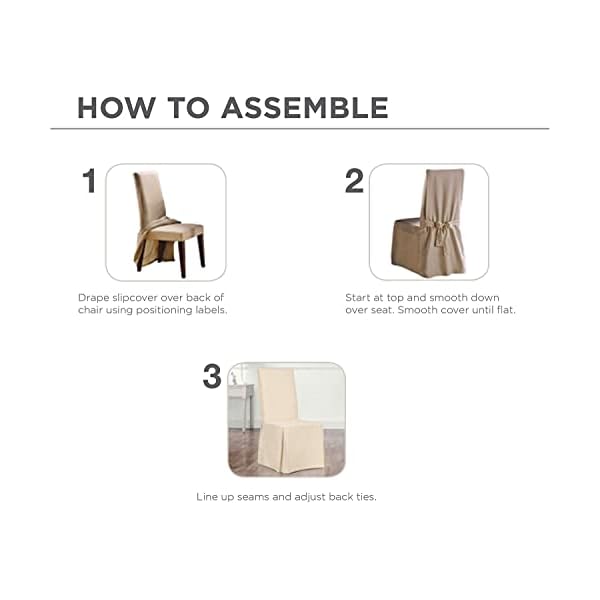 HOW TO ASSEMBLE

1

Drape slipcover over back of chair using positioning labels.

2

Start at top and smooth down over seat. Smooth cover until flat.

3

Line up seams and adjust back ties.