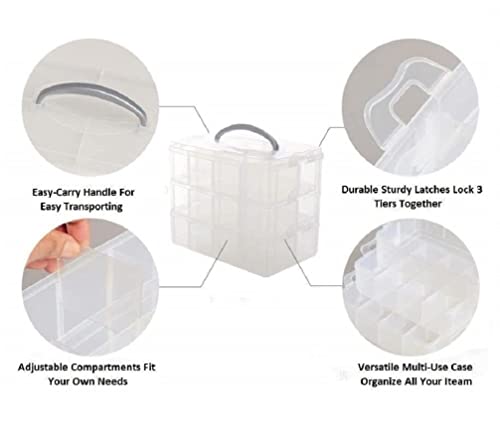 Easy-Carry Handle For Easy Transporting

Durable Sturdy Latches Lock 3 Tiers Together

Adjustable Compartments Fit Your Own Needs

Versatile Multi-Use Case Organize All Your Iteam