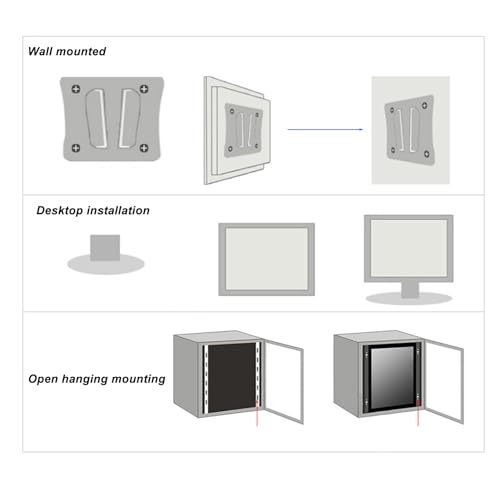 Wall mounted

Desktop installation

Open hanging mounting