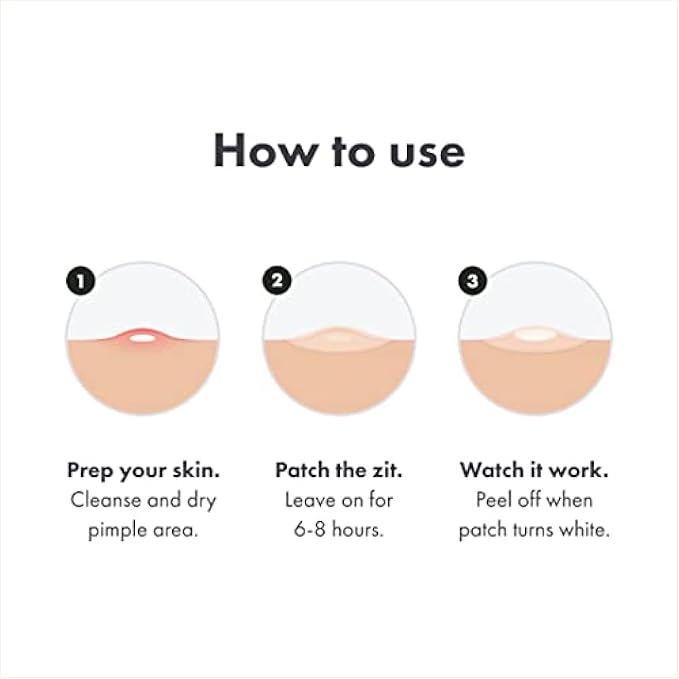 How to use

1

Prep your skin.
Cleanse and dry pimple area.

2

Patch the zit.
Leave on for 6-8 hours.

3

Watch it work.
Peel off when patch turns white.