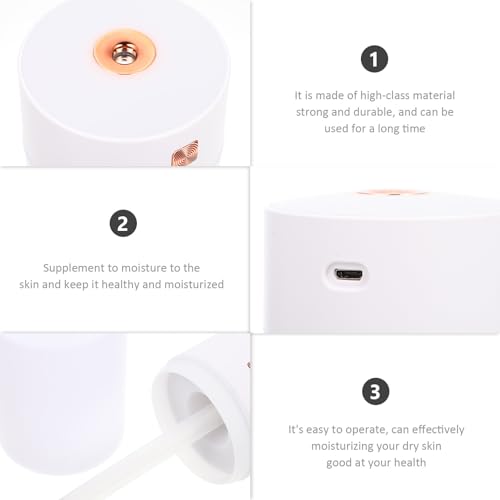 1

It is made of high-class material strong and durable, and can be used for a long time

2

Supplement to moisture to the skin and keep it healthy and moisturized

3

It's easy to operate, can effectively moisturizing your dry skin good at your health