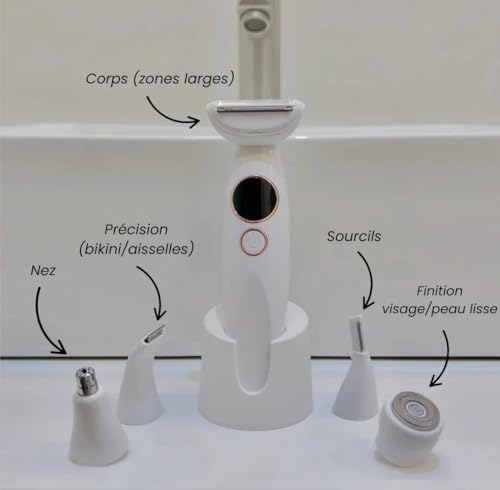 Corps (zones larges)

Précision (bikini/aisselles)

Nez

Sourcils

Finition visage/peau lisse