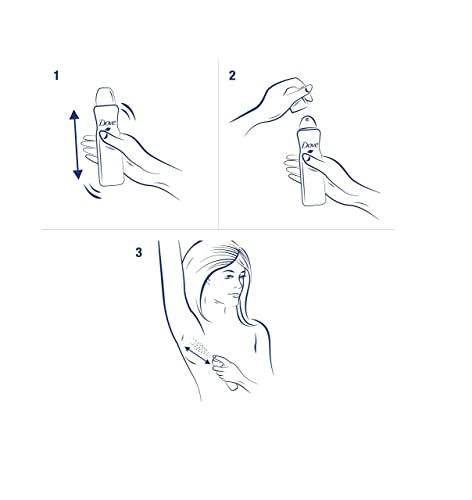 1

Dove

2

Dove

3