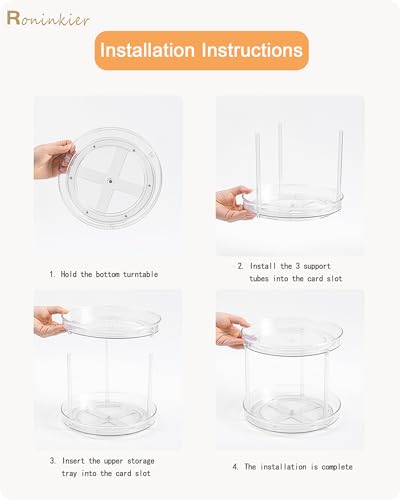 Roninkier

Installation Instructions

1. Hold the bottom turntable

2. Install the 3 support tubes into the card slot

3. Insert the upper storage tray into the card slot

4. The installation is complete