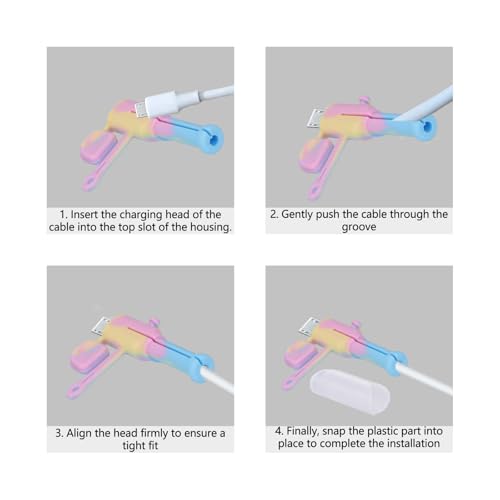 1. Insert the charging head of the cable into the top slot of the housing.

2. Gently push the cable through the groove

3. Align the head firmly to ensure a tight fit

4. Finally, snap the plastic part into place to complete the installation