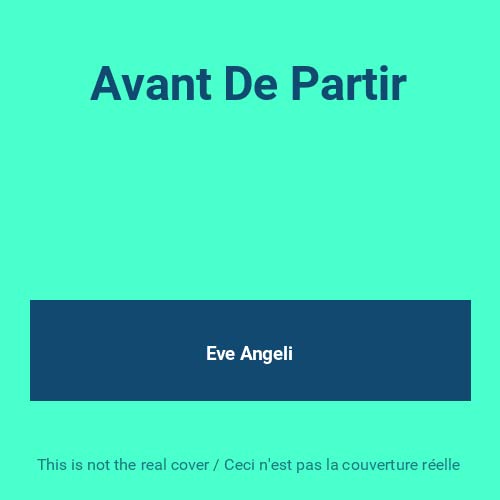 Avant De Partir

Eve Angeli

This is not the real cover / Ceci n'est pas la couverture réelle