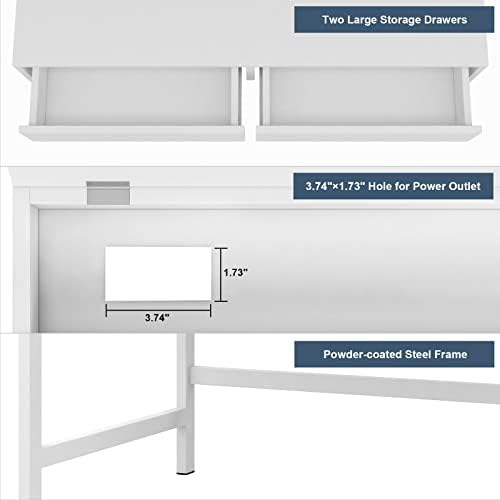 Two Large Storage Drawers

3.74"×1.73" Hole for Power Outlet

1.73"

3.74"

Powder-coated Steel Frame