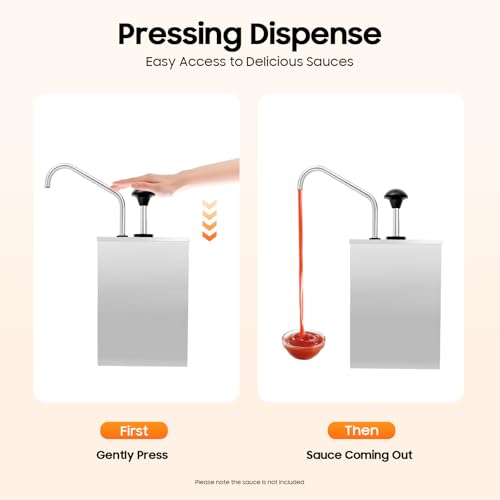 Pressing Dispense
Easy Access to Delicious Sauces

First
Gently Press

Then
Sauce Coming Out

Please note the sauce is not included