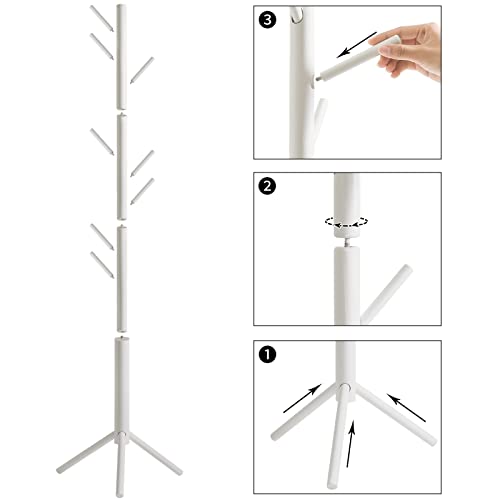 3

2

1