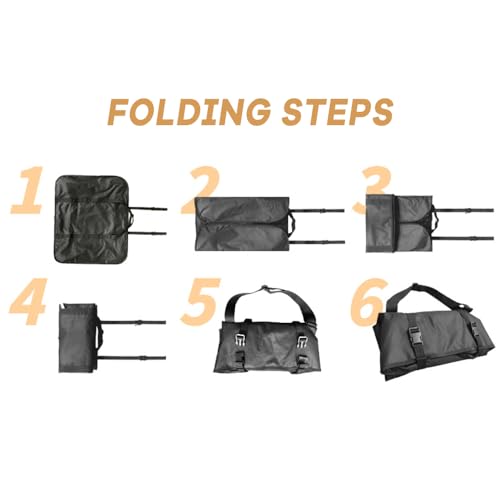 FOLDING STEPS

1

2

3

4

5

6