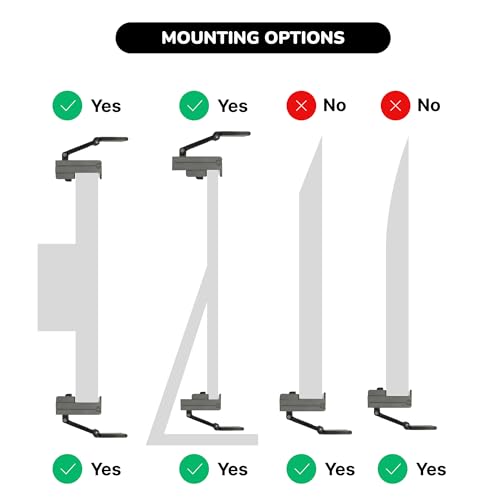 MOUNTING OPTIONS

Yes Yes No No

Yes Yes Yes Yes