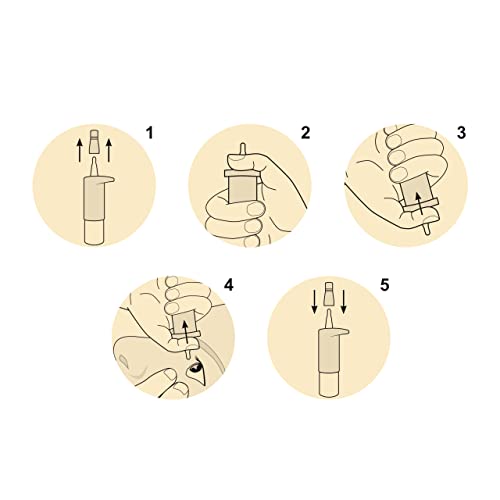 1

2

3

4

5