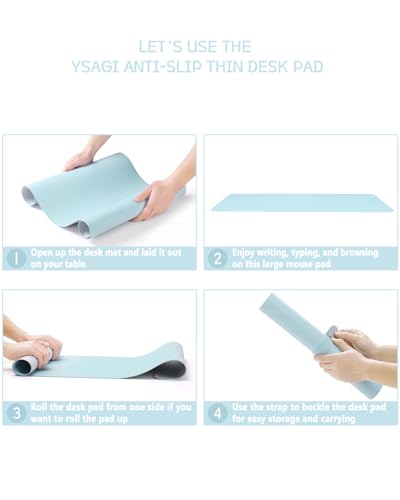 LET'S USE THE
YSAGI ANTI-SLIP THIN DESK PAD

1 Open up the desk mat and laid it out on your table

2 Enjoy writing, typing, and browsing on this large mouse pad

3 Roll the desk pad from one side if you want to roll the pad up

4 Use the strap to buckle the desk pad for easy storage and carrying