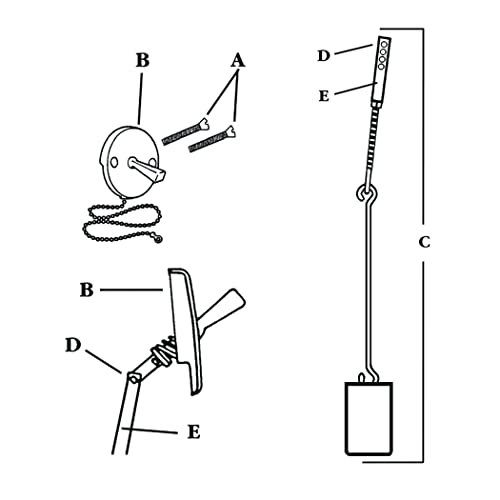 B
A
D
E
C
B
D
E